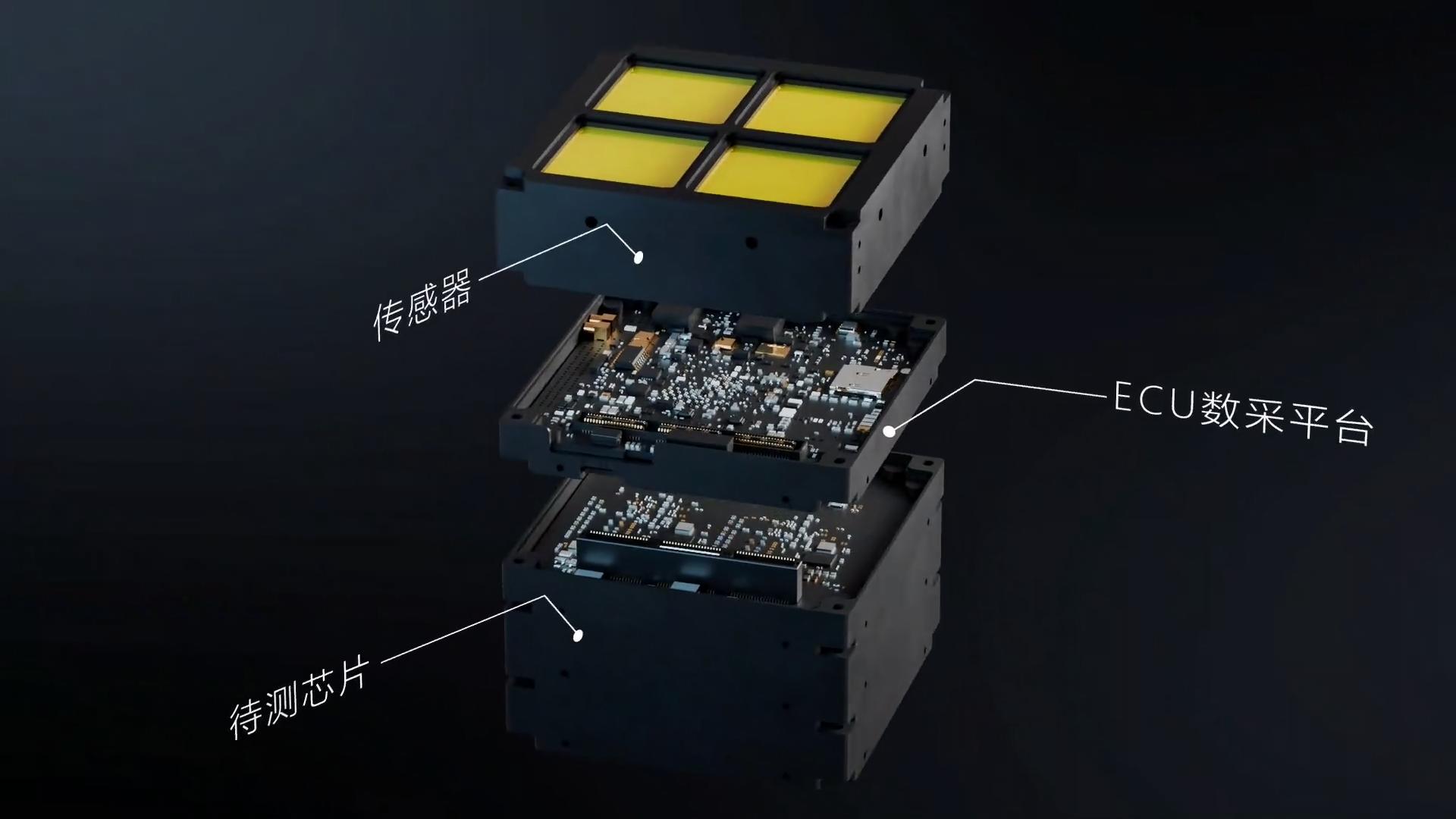 传感器

ECU数采平台

待测芯片